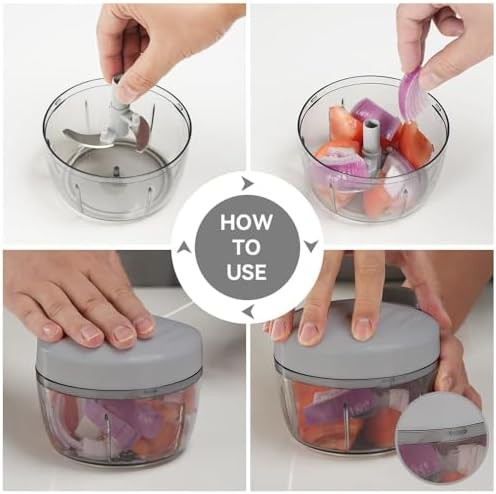 HOW TO USE