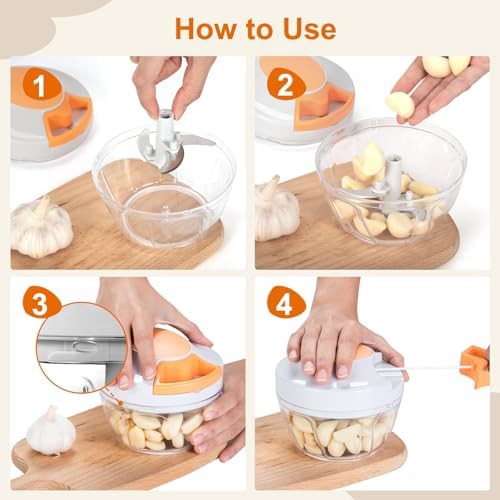 How to Use

1

2

3

4