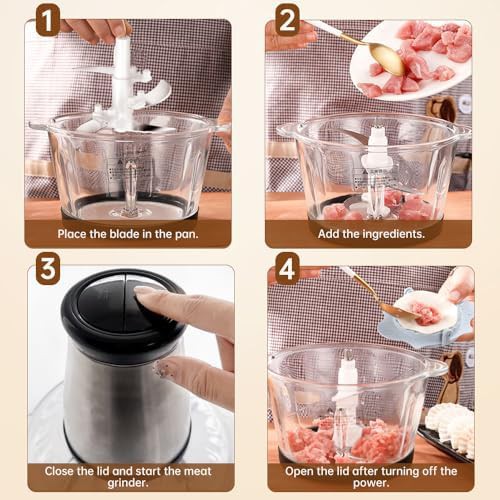 1
Place the blade in the pan.

2
Add the ingredients.

3
Close the lid and start the meat grinder.

4
Open the lid after turning off the power.